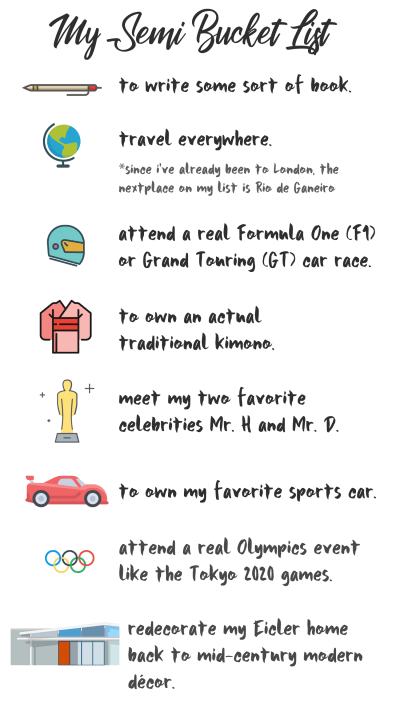 My Semi Bucket List

to write some sort of book.

travel everywhere.

*since i've already been to London, the nextplace on my list is Rio de Ganeiro

attend a real Formula One (F1) or Grand Touring (GT) car race.

to own an actual traditional kimono.

meet my two favorite celebrities Mr. H and Mr. D.

to own my favorite sports car.

attend a real Olympics event like the Tokyo 2020 games.

redecorate my Eicler home back to mid-century modern décor.